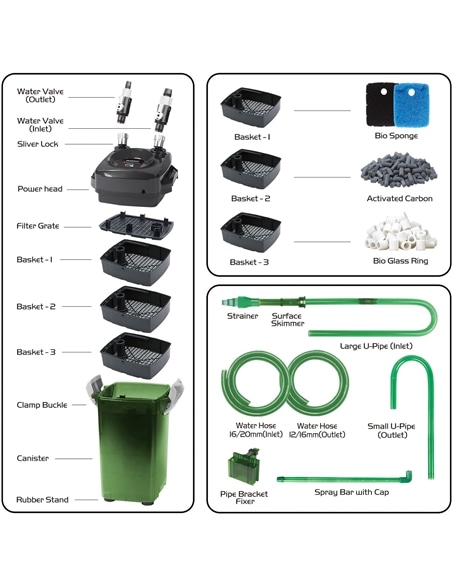 Water Valve (Outlet)

Water Valve (Inlet)

Sliver Lock

Power head

Filter Grate

Basket - 1

Basket - 2

Basket - 3

Clamp Buckle

Canister

Rubber Stand

Basket - 1

Bio Sponge

Basket - 2

Activated Carbon

Basket - 3

Bio Glass Ring

Strainer

Surface Skimmer

Large U-Pipe (Inlet)

Water Hose 16/20mm(Inlet)

Water Hose 12/16mm(Outlet)

Small U-Pipe (Outlet)

Pipe Bracket Fixer

Spray Bar with Cap